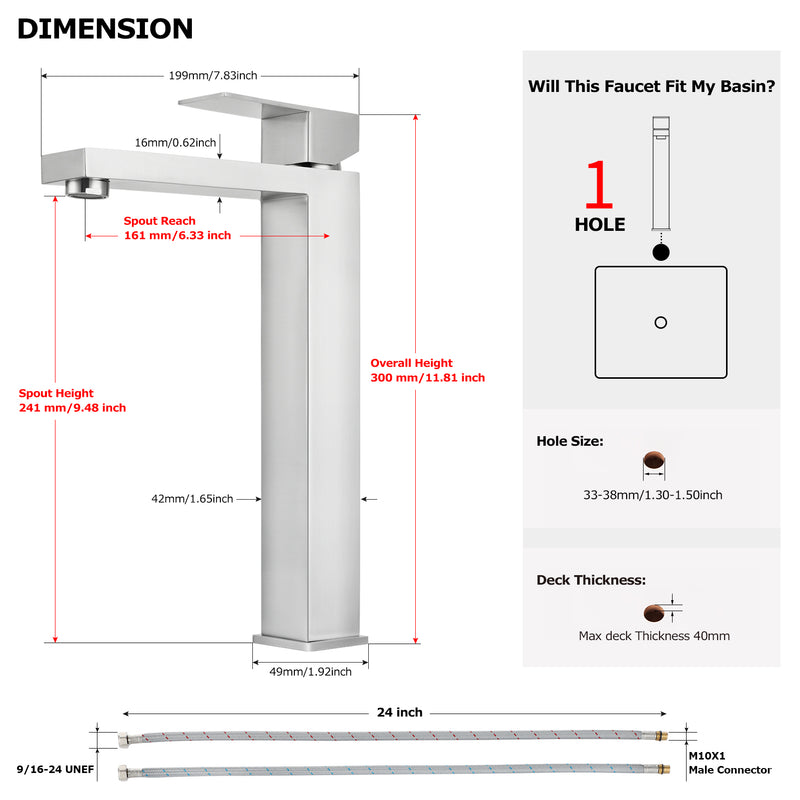 DIMENSION

199mm/7.83inch

16mm/0.62inch

Spout Reach
161 mm/6.33 inch

Spout Height
241 mm/9.48 inch

Overall Height
300 mm/11.81 inch

42mm/1.65inch

49mm/1.92inch

Will This Faucet Fit My Basin?

1
HOLE

Hole Size:

33-38mm/1.30-1.50inch

Deck Thickness:

Max deck Thickness 40mm

24 inch

9/16-24 UNEF

M10X1
Male Connector