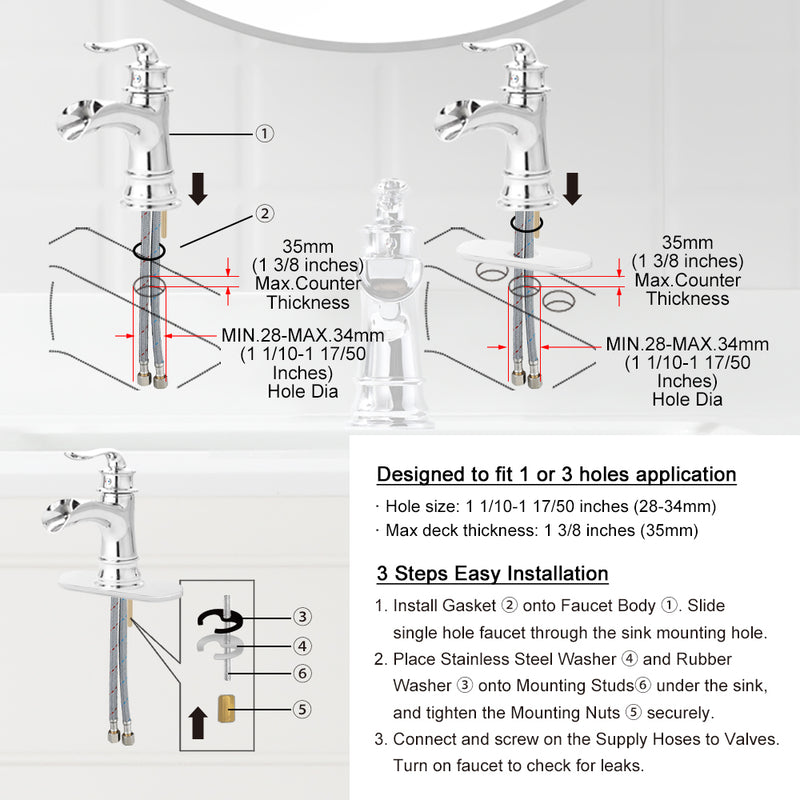 ①

②

35mm
(1 3/8 inches)
Max.Counter
Thickness

MIN.28-MAX.34mm
(1 1/10-1 17/50
Inches)
Hole Dia

35mm
(1 3/8 inches)
Max.Counter
Thickness

MIN.28-MAX.34mm
(1 1/10-1 17/50
Inches)
Hole Dia

③
④
⑥
⑤

Designed to fit 1 or 3 holes application

· Hole size: 1 1/10-1 17/50 inches (28-34mm)
· Max deck thickness: 1 3/8 inches (35mm)

3 Steps Easy Installation

1. Install Gasket ② onto Faucet Body ①. Slide single hole faucet through the sink mounting hole.
2. Place Stainless Steel Washer ④ and Rubber Washer ③ onto Mounting Studs⑥ under the sink, and tighten the Mounting Nuts ⑤ securely.
3. Connect and screw on the Supply Hoses to Valves. Turn on faucet to check for leaks.