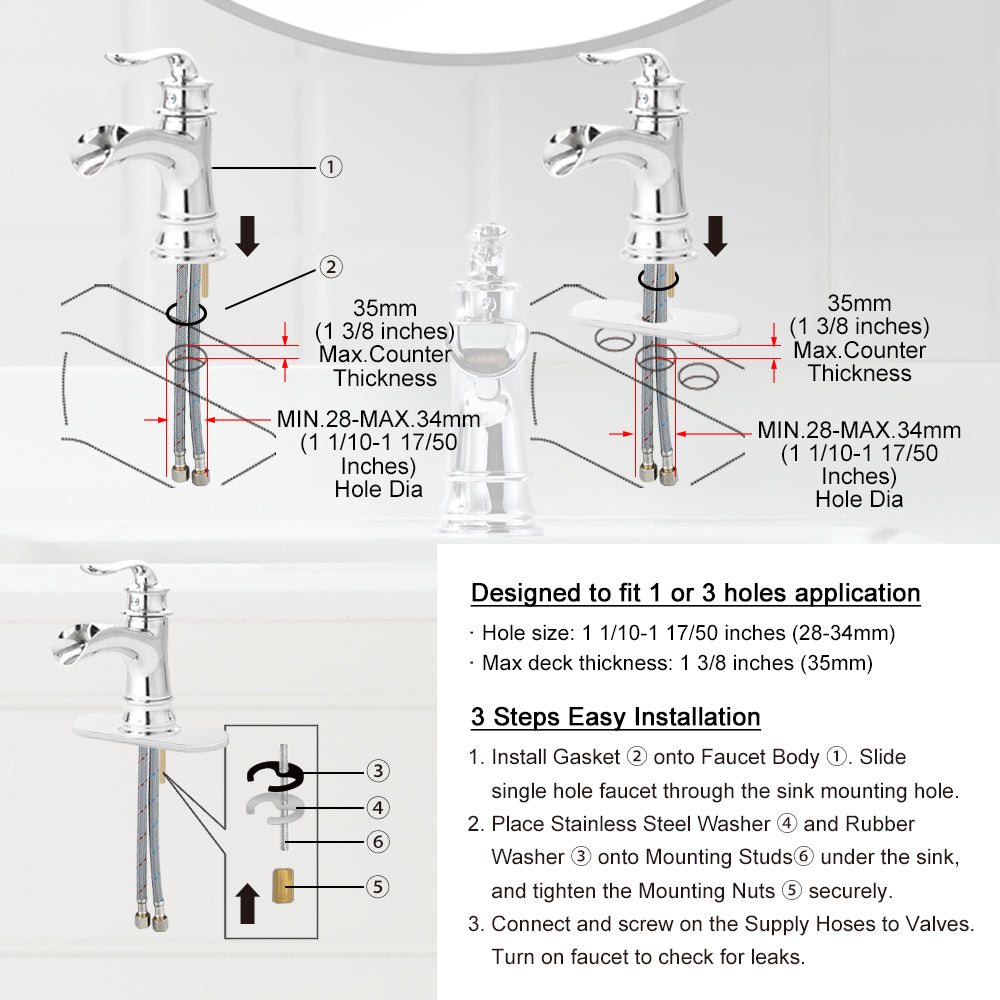 ①

②

35mm
(1 3/8 inches)
Max.Counter
Thickness

MIN.28-MAX.34mm
(1 1/10-1 17/50
Inches)
Hole Dia

35mm
(1 3/8 inches)
Max.Counter
Thickness

MIN.28-MAX.34mm
(1 1/10-1 17/50
Inches)
Hole Dia

③
④
⑥
⑤

Designed to fit 1 or 3 holes application

· Hole size: 1 1/10-1 17/50 inches (28-34mm)
· Max deck thickness: 1 3/8 inches (35mm)

3 Steps Easy Installation

1. Install Gasket ② onto Faucet Body ①. Slide single hole faucet through the sink mounting hole.
2. Place Stainless Steel Washer ④ and Rubber Washer ③ onto Mounting Studs⑥ under the sink, and tighten the Mounting Nuts ⑤ securely.
3. Connect and screw on the Supply Hoses to Valves. Turn on faucet to check for leaks.