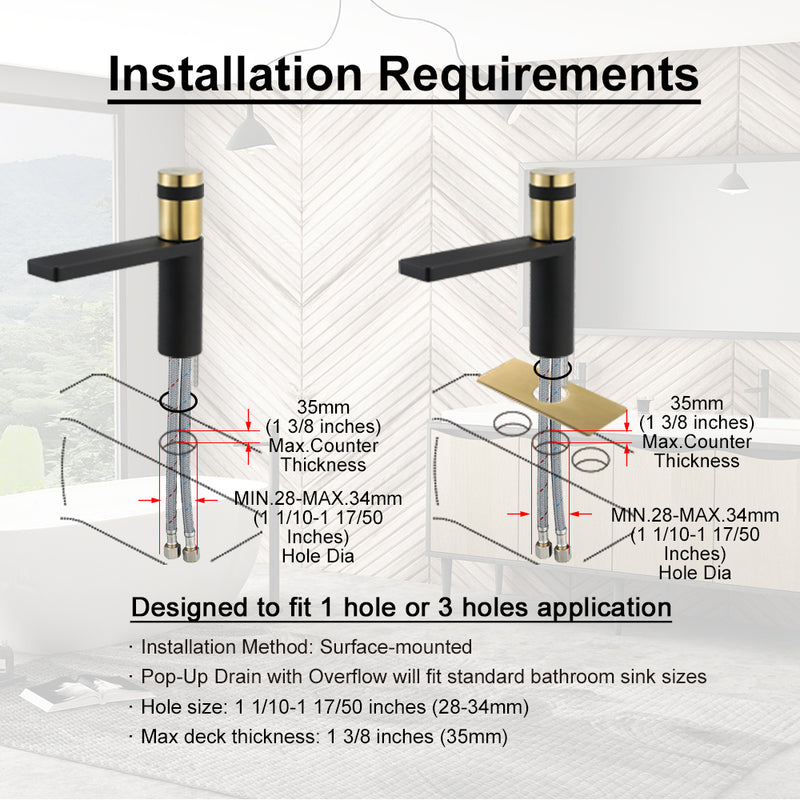 Installation Requirements

35mm
(1 3/8 inches)
Max.Counter
Thickness

MIN.28-MAX.34mm
(1 1/10-1 17/50
Inches)
Hole Dia

35mm
(1 3/8 inches)
Max.Counter
Thickness

MIN.28-MAX.34mm
(1 1/10-1 17/50
Inches)
Hole Dia

Designed to fit 1 hole or 3 holes application

· Installation Method: Surface-mounted
· Pop-Up Drain with Overflow will fit standard bathroom sink sizes
· Hole size: 1 1/10-1 17/50 inches (28-34mm)
· Max deck thickness: 1 3/8 inches (35mm)