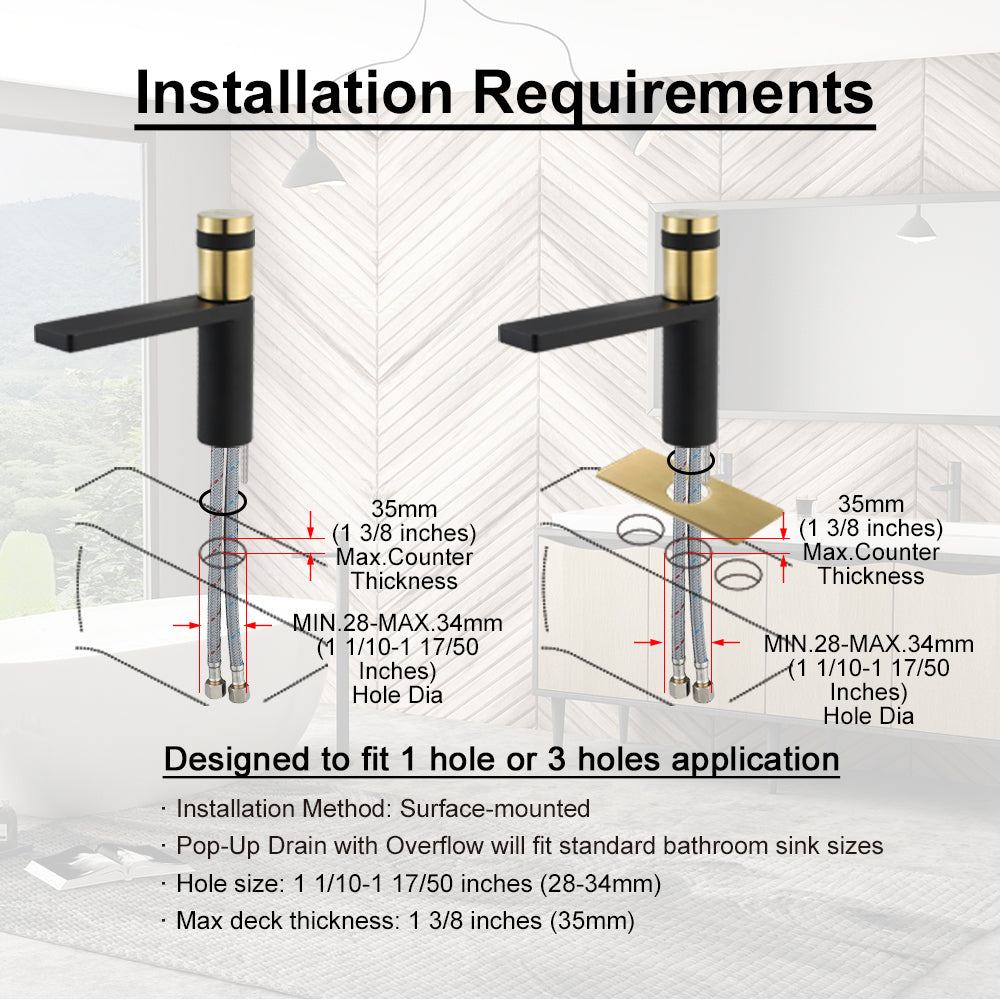 Installation Requirements

35mm
(1 3/8 inches)
Max.Counter
Thickness

MIN.28-MAX.34mm
(1 1/10-1 17/50
Inches)
Hole Dia

35mm
(1 3/8 inches)
Max.Counter
Thickness

MIN.28-MAX.34mm
(1 1/10-1 17/50
Inches)
Hole Dia

Designed to fit 1 hole or 3 holes application

· Installation Method: Surface-mounted
· Pop-Up Drain with Overflow will fit standard bathroom sink sizes
· Hole size: 1 1/10-1 17/50 inches (28-34mm)
· Max deck thickness: 1 3/8 inches (35mm)